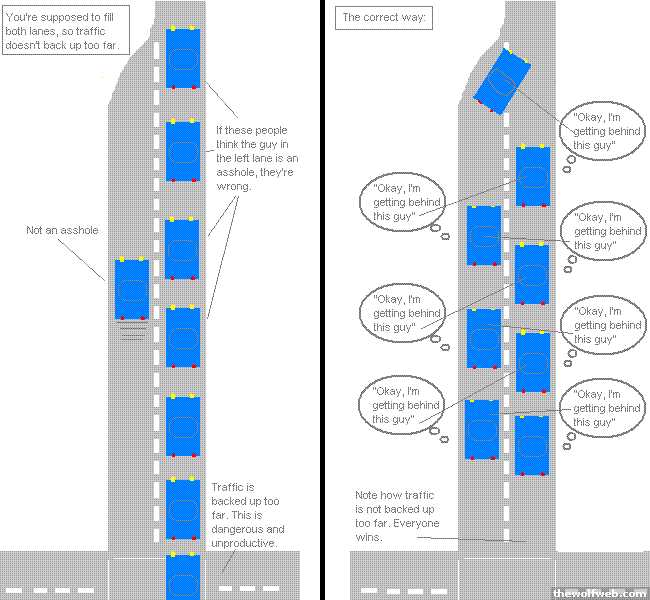 You're supposed to fill both lanes, so traffic doesn't back up too far.

If these people think the guy in the left lane is an asshole, they're wrong.

Not an asshole

Traffic is backed up too far. This is dangerous and unproductive.

The correct way:

"Okay, I'm getting behind this guy"

"Okay, I'm getting behind this guy"

"Okay, I'm getting behind this guy"

"Okay, I'm getting behind this guy"

"Okay, I'm getting behind this guy"

"Okay, I'm getting behind this guy"

"Okay, I'm getting behind this guy"

Note how traffic is not backed up too far. Everyone wins.

thewolfweb.com