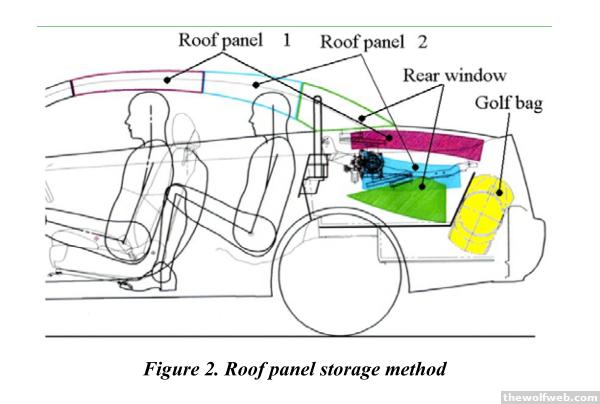 Roof panel 1
Roof panel 2
Rear window
Golf bag

Figure 2. Roof panel storage method

thewolfweb.com